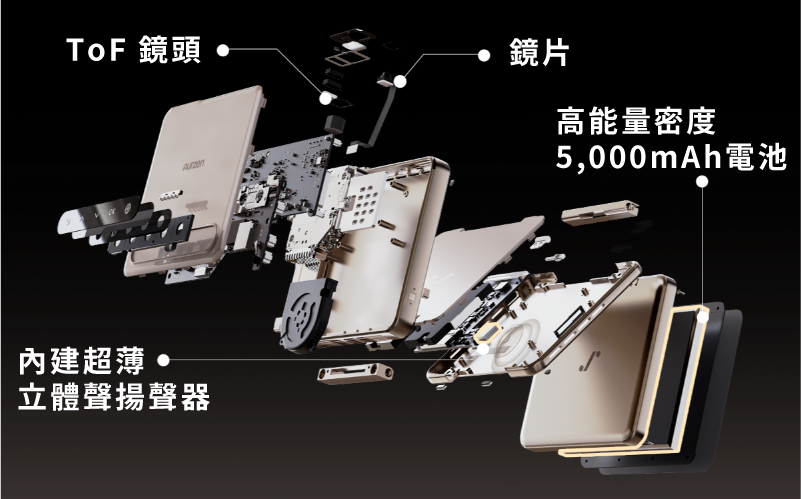 ToF 鏡頭

鏡片

高能量密度
5,000mAh電池

Aurzen

內建超薄
立體聲揚聲器